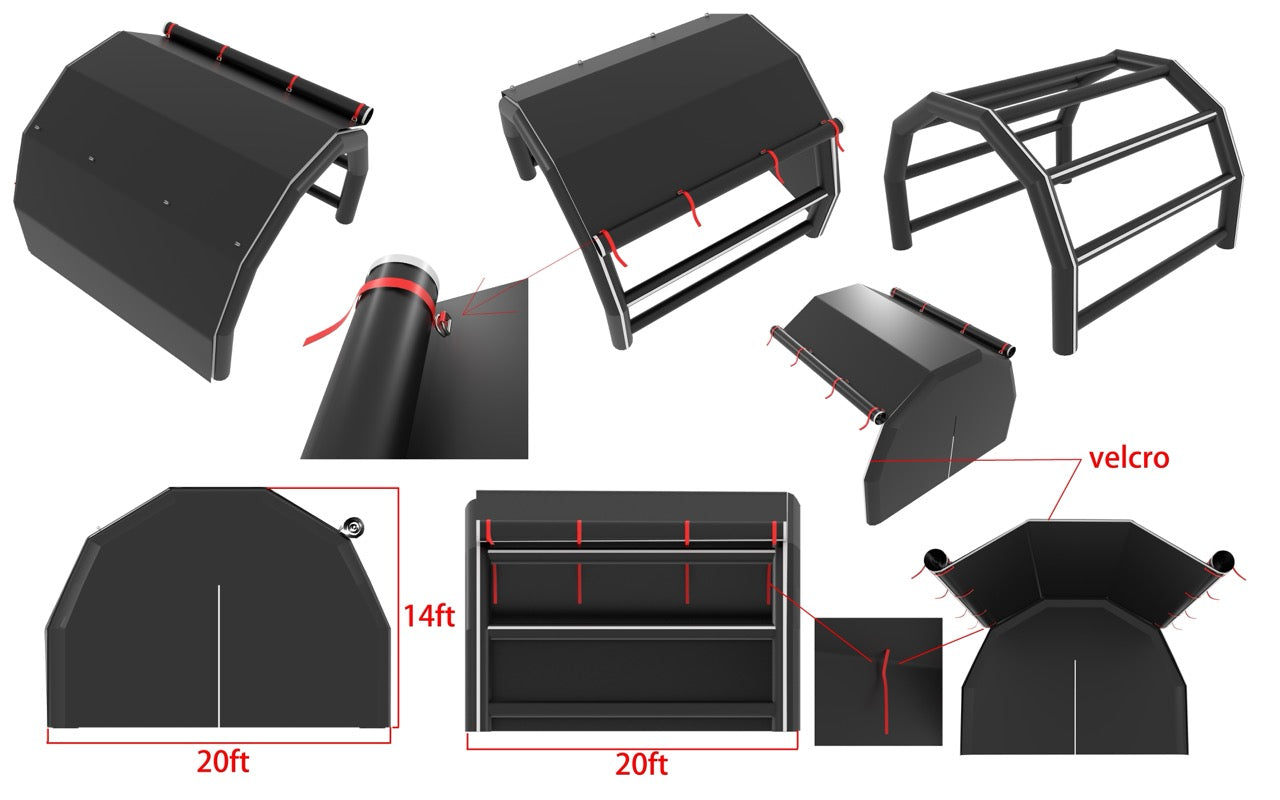 velcro

14ft

20ft

20ft